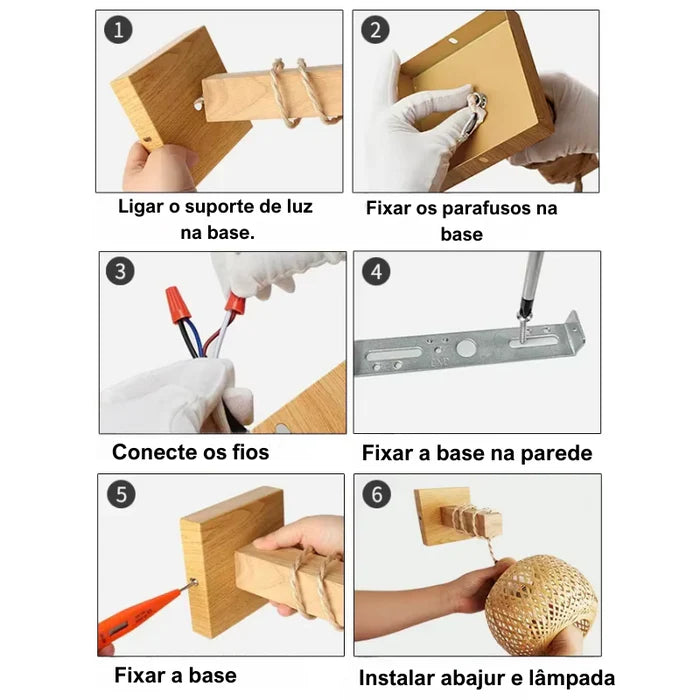 1

Ligar o suporte de luz na base.

2

Fixar os parafusos na base

3

Conecte os fios

4

Fixar a base na parede

5

Fixar a base

6

Instalar abajur e lâmpada