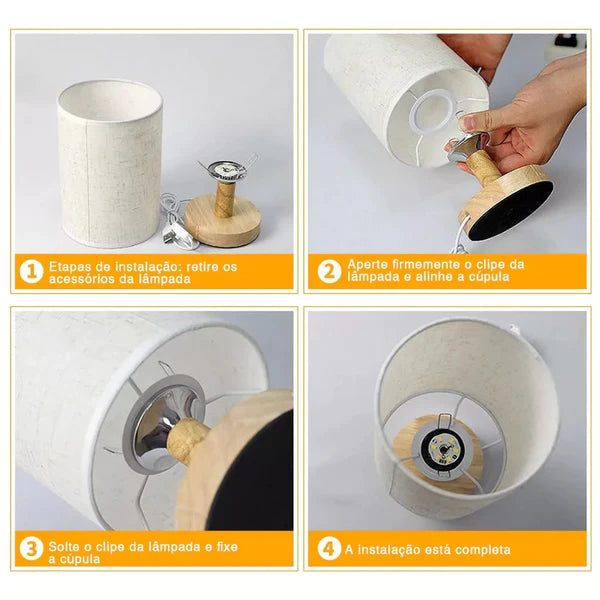 1 Etapas de instalação: retire os acessórios da lâmpada

2 Aperte firmemente o clipe da lâmpada e alinhe a cúpula

3 Solte o clipe da lâmpada e fixe a cúpula

4 A instalação está completa